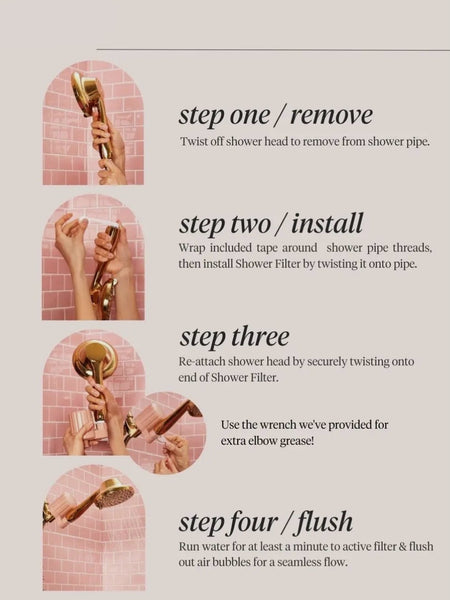 step one / remove
Twist off shower head to remove from shower pipe.

step two / install
Wrap included tape around shower pipe threads, then install Shower Filter by twisting it onto pipe.

step three
Re-attach shower head by securely twisting onto end of Shower Filter.

Use the wrench we've provided for extra elbow grease!

step four / flush
Run water for at least a minute to active filter & flush out air bubbles for a seamless flow.